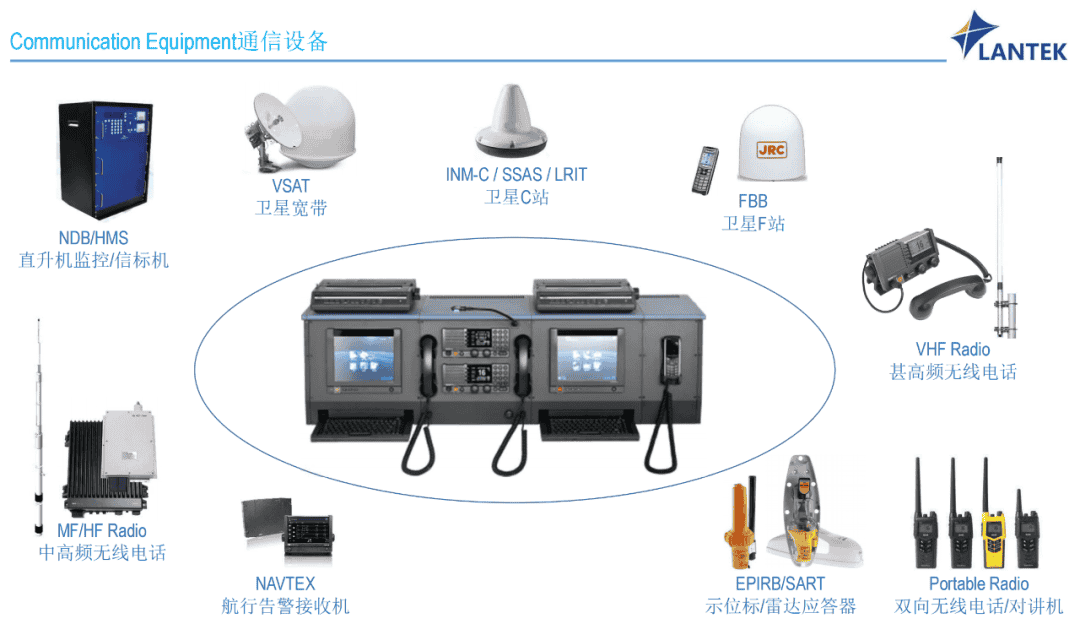 Communication Equipment通信设备

LANTEK

VSAT
卫星宽带

INM-C / SSAS / LRIT
卫星C站

JRC

FBB
卫星F站

NDB/HMS
直升机监控/信标机

VHF Radio
甚高频无线电话

MF/HF Radio
中高频无线电话

NAVTEX
航行告警接收机

EPIRB/SART
示位标/雷达应答器

Portable Radio
双向无线电话/对讲机